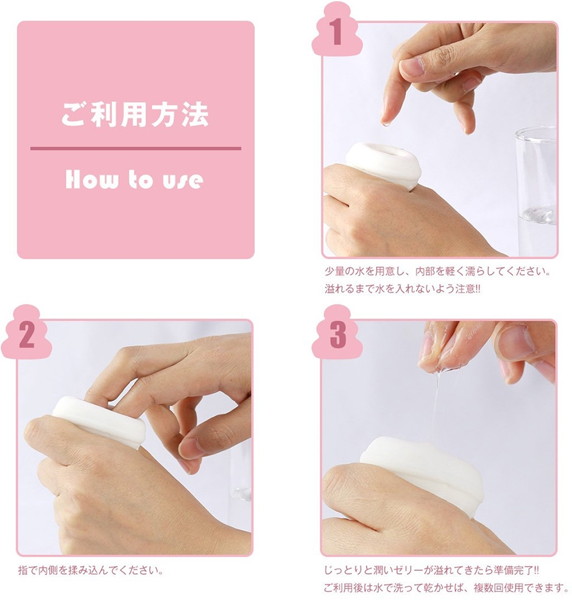 ご利用方法

How to use

1

少量の水を用意し、内部を軽く濡らしてください。
溢れるまで水を入れないよう注意!!

2

指で内側を揉み込んでください。

3

じっとりと潤いゼリーが溢れてきたら準備完了!!
ご利用後は水で洗って乾かせば、複数回使用できます。