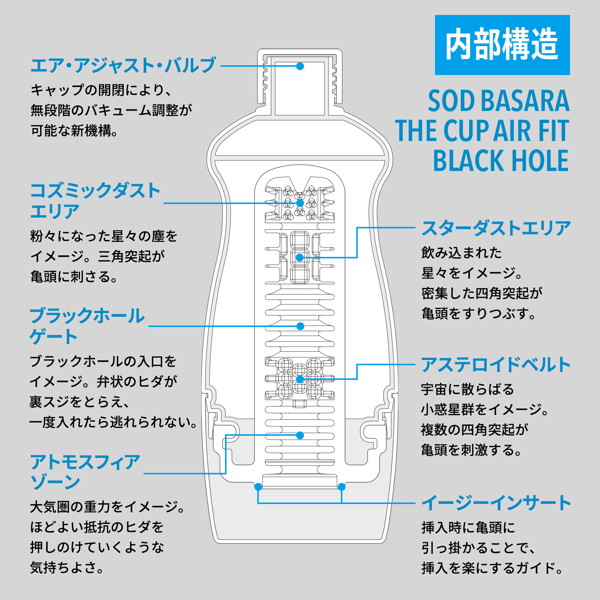 内部構造

SOD BASARA THE CUP AIR FIT BLACK HOLE

エア・アジャスト・バルブ
キャップの開閉により、無段階のバキューム調整が可能な新機構。

コズミックダストエリア
粉々になった星々の塵をイメージ。三角突起が亀頭に刺さる。

ブラックホールゲート
ブラックホールの入口をイメージ。弁状のヒダが裏スジをとらえ、一度入れたら逃れられない。

アトモスフィアゾーン
大気圏の重力をイメージ。ほどよい抵抗のヒダを押しのけていくような気持ちよさ。

スターダストエリア
飲み込まれた星々をイメージ。密集した四角突起が亀頭をすりつぶす。

アステロイドベルト
宇宙に散らばる小惑星群をイメージ。複数の四角突起が亀頭を刺激する。

イージーインサート
挿入時に亀頭に引っ掛かることで、挿入を楽にするガイド。