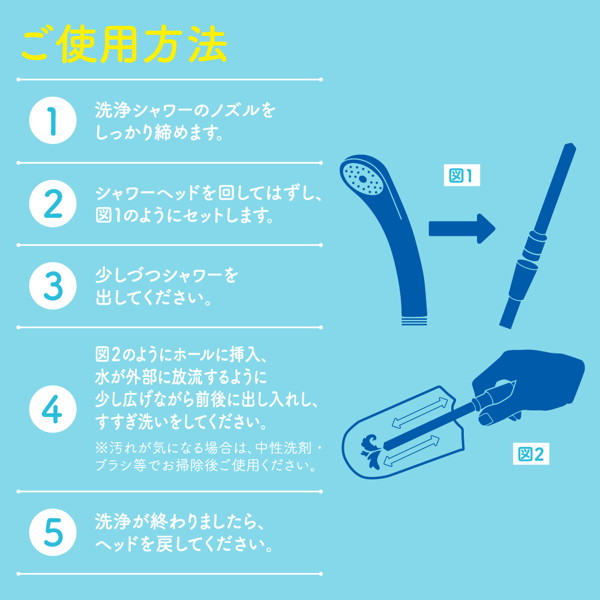 ご使用方法

1
洗浄シャワーのノズルをしっかり締めます。

2
シャワーヘッドを回してはずし、図1のようにセットします。

3
少しづつシャワーを出してください。

4
図2のようにホールに挿入、水が外部に放流するように少し広げながら前後に出し入れし、すすぎ洗いをしてください。
※汚れが気になる場合は、中性洗剤・ブラシ等でお掃除後ご使用ください。

5
洗浄が終わりましたら、ヘッドを戻してください。

図1

図2